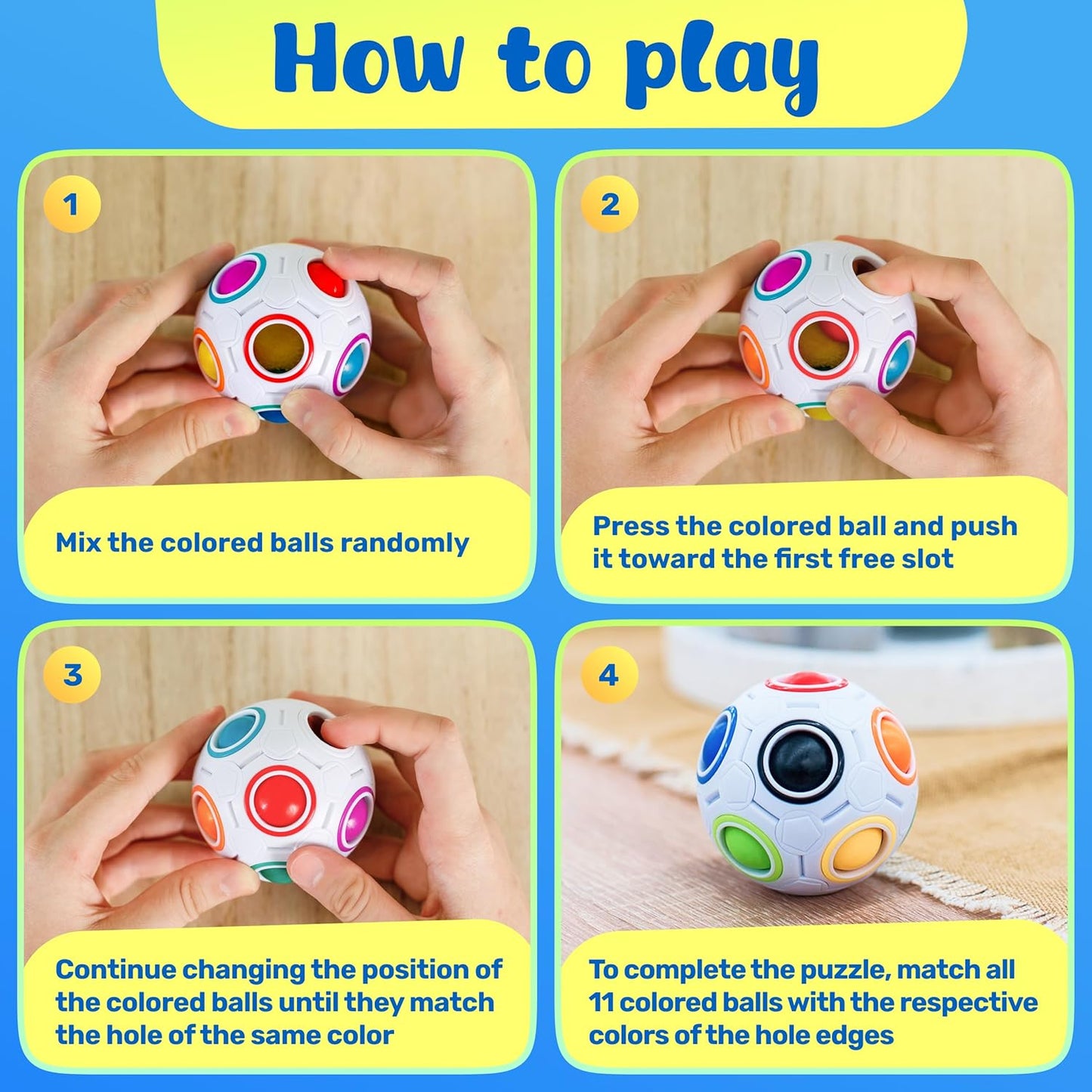 How to play

1

Mix the colored balls randomly

2

Press the colored ball and push it toward the first free slot

3

Continue changing the position of the colored balls until they match the hole of the same color

4

To complete the puzzle, match all 11 colored balls with the respective colors of the hole edges