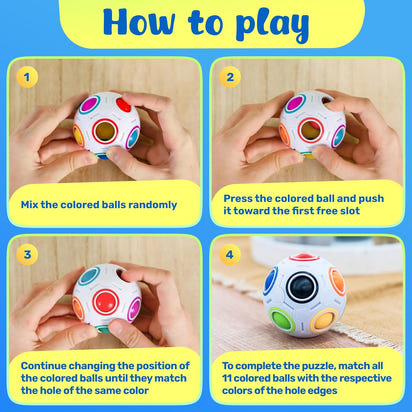 How to play

1

Mix the colored balls randomly

2

Press the colored ball and push it toward the first free slot

3

Continue changing the position of the colored balls until they match the hole of the same color

4

To complete the puzzle, match all 11 colored balls with the respective colors of the hole edges